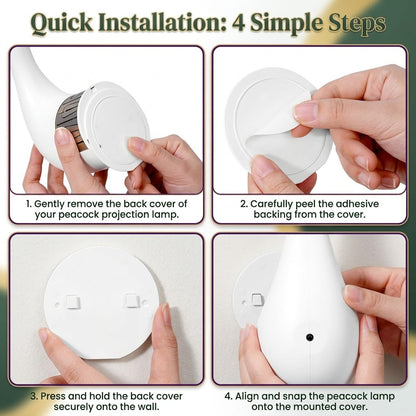 Quick Installation: 4 Simple Steps

1. Gently remove the back cover of your peacock projection lamp.

2. Carefully peel the adhesive backing from the cover.

3. Press and hold the back cover securely onto the wall.

4. Align and snap the peacock lamp onto the mounted cover.